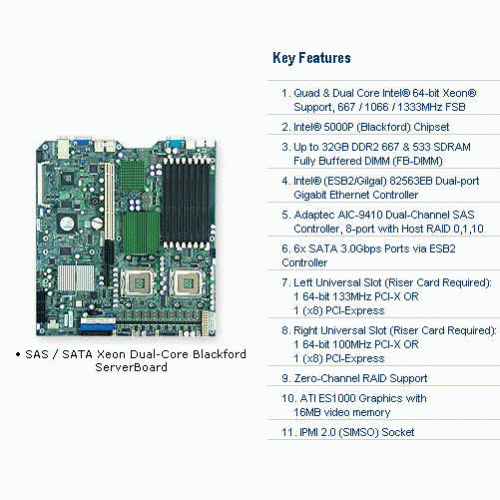 • SAS / SATA Xeon Dual-Core Blackford ServerBoard

Key Features

1. Quad & Dual Core Intel® 64-bit Xeon® Support, 667 / 1066 / 1333MHz FSB

2. Intel® 5000P (Blackford) Chipset

3. Up to 32GB DDR2 667 & 533 SDRAM Fully Buffered DIMM (FB-DIMM)

4. Intel® (ESB2/Gilgal) 82563EB Dual-port Gigabit Ethernet Controller

5. Adaptec AIC-9410 Dual-Channel SAS Controller, 8-port with Host RAID 0,1,10

6. 6x SATA 3.0Gbps Ports via ESB2 Controller

7. Left Universal Slot (Riser Card Required): 1 64-bit 133MHz PCI-X OR 1 (x8) PCI-Express

8. Right Universal Slot (Riser Card Required): 1 64-bit 100MHz PCI-X OR 1 (x8) PCI-Express

9. Zero-Channel RAID Support

10. ATI ES1000 Graphics with 16MB video memory

11. IPMI 2.0 (SIMSO) Socket